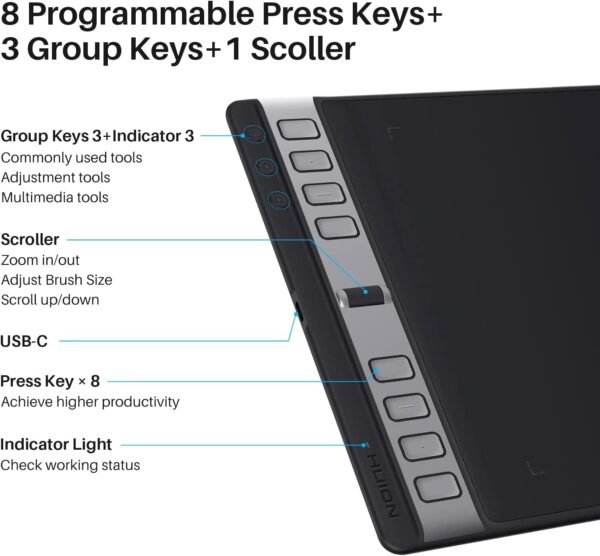 8 Programmable Press Keys+
3 Group Keys+1 Scoller

Group Keys 3+Indicator 3
Commonly used tools
Adjustment tools
Multimedia tools

Scroller
Zoom in/out
Adjust Brush Size
Scroll up/down

USB-C

Press Key × 8
Achieve higher productivity

Indicator Light
Check working status

HUION